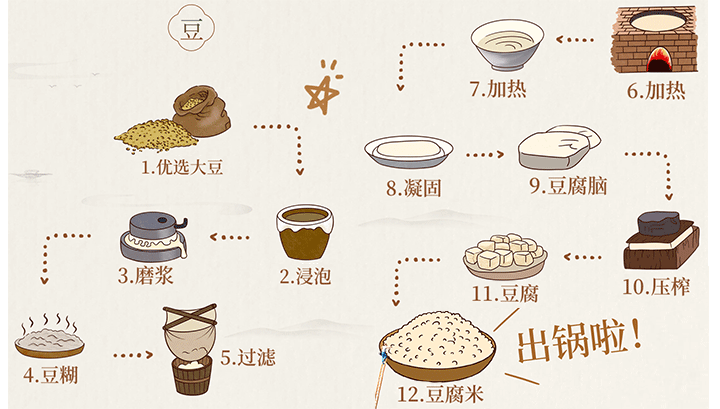 豆

1.优选大豆

2.浸泡

3.磨浆

4.豆糊

5.过滤

6.加热

7.加热

8.凝固

9.豆腐脑

10.压榨

11.豆腐

12.豆腐米

出锅啦!